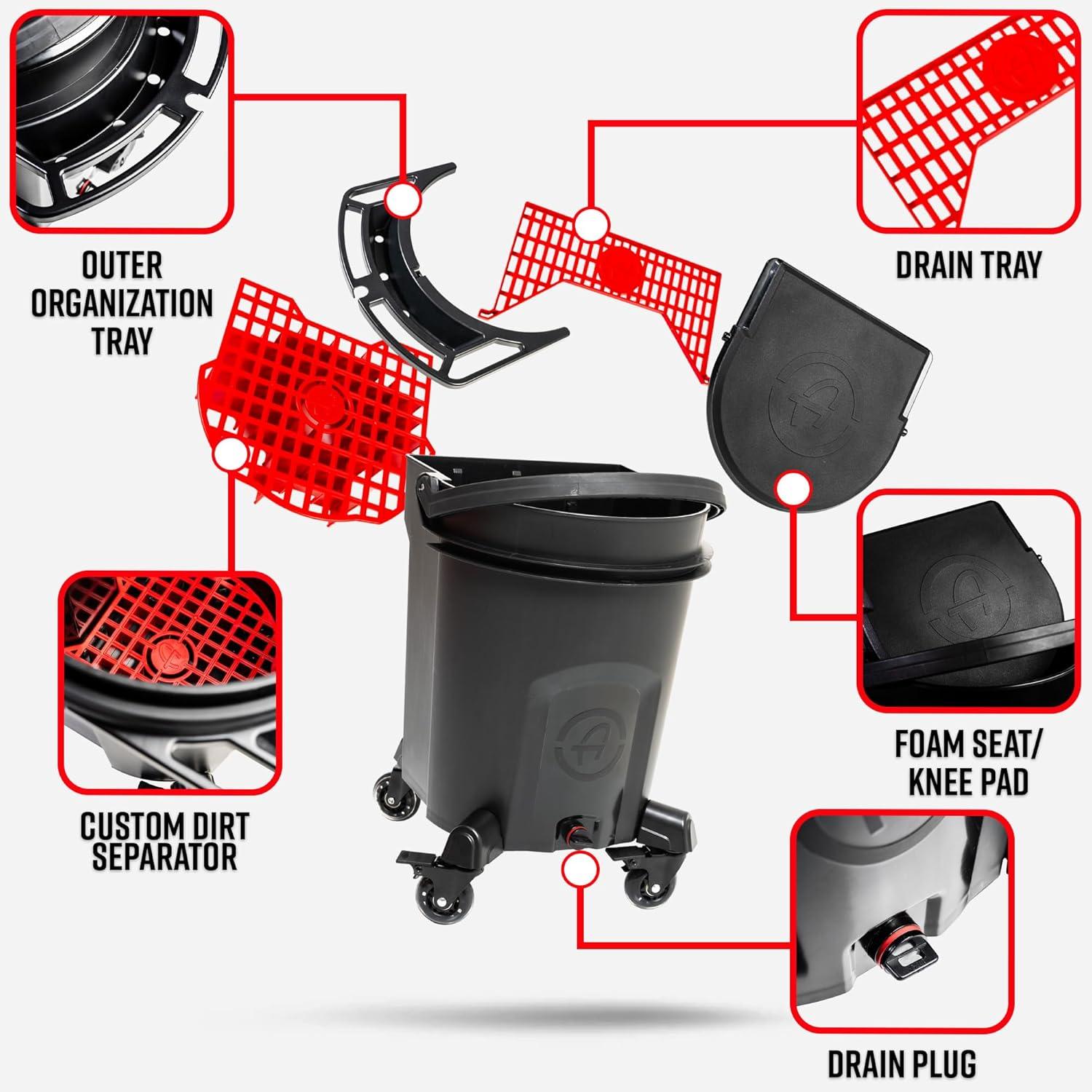 OUTER ORGANIZATION TRAY

DRAIN TRAY

CUSTOM DIRT SEPARATOR

FOAM SEAT/ KNEE PAD

DRAIN PLUG